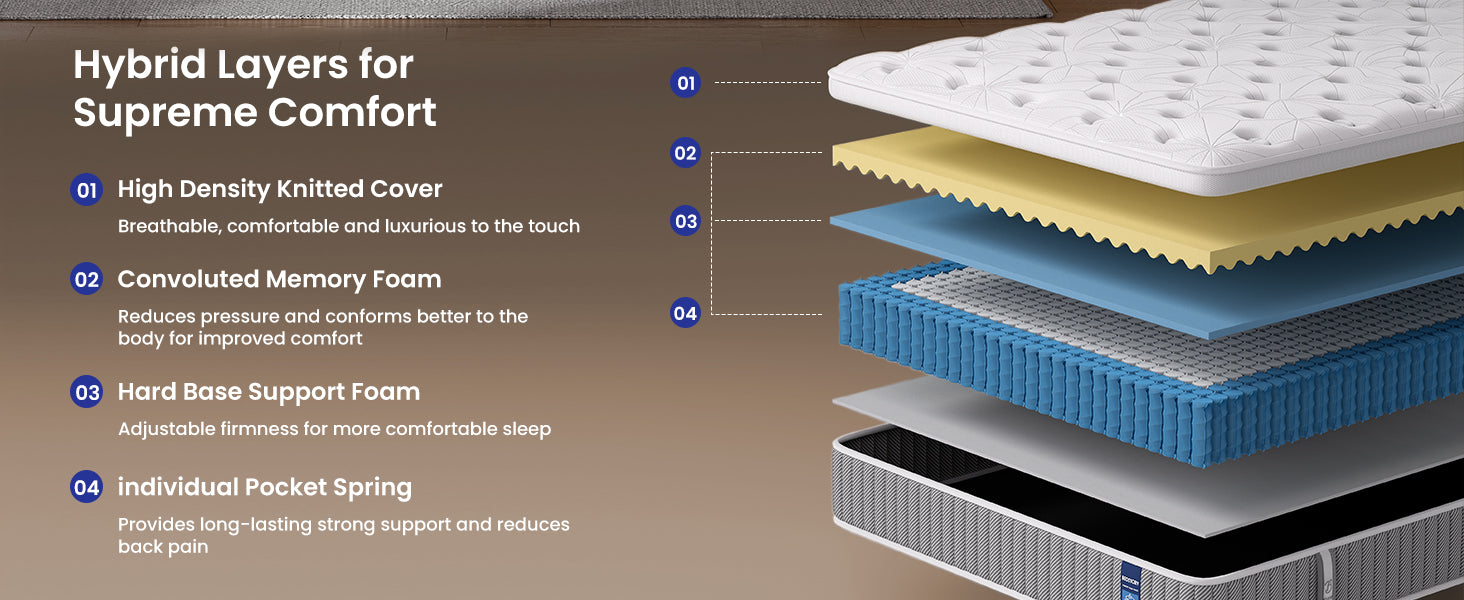 Hybrid Layers for Supreme Comfort

01 High Density Knitted Cover

Breathable, comfortable and luxurious to the touch

02 Convoluted Memory Foam

Reduces pressure and conforms better to the body for improved comfort

03 Hard Base Support Foam

Adjustable firmness for more comfortable sleep

04 individual Pocket Spring

Provides long-lasting strong support and reduces back pain

01

02

03

04